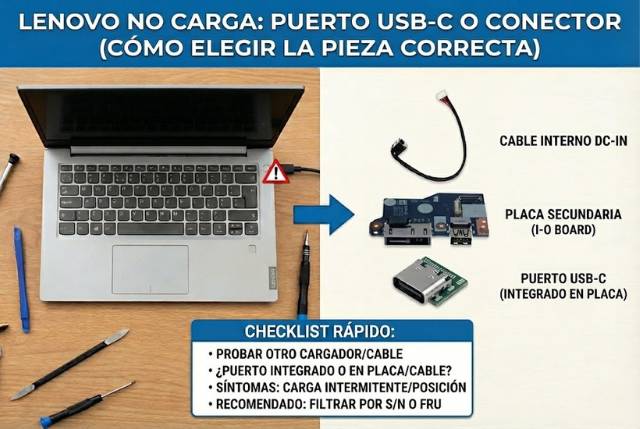 LENOVO NO CARGA: PUERTO USB-C O CONECTOR (CÓMO ELEGIR LA PIEZA CORRECTA)

CABLE INTERNO DC-IN

PLACA SECUNDARIA (I-O BOARD)

PUERTO USB-C (INTEGRADO EN PLACA)

CHECKLIST RÁPIDO:

• PROBAR OTRO CARGADOR/CABLE
• ¿PUERTO INTEGRADO O EN PLACA/CABLE?
• SÍNTOMAS: CARGA INTERMITENTE/POSICIÓN
• RECOMENDADO: FILTRAR POR S/N O FRU